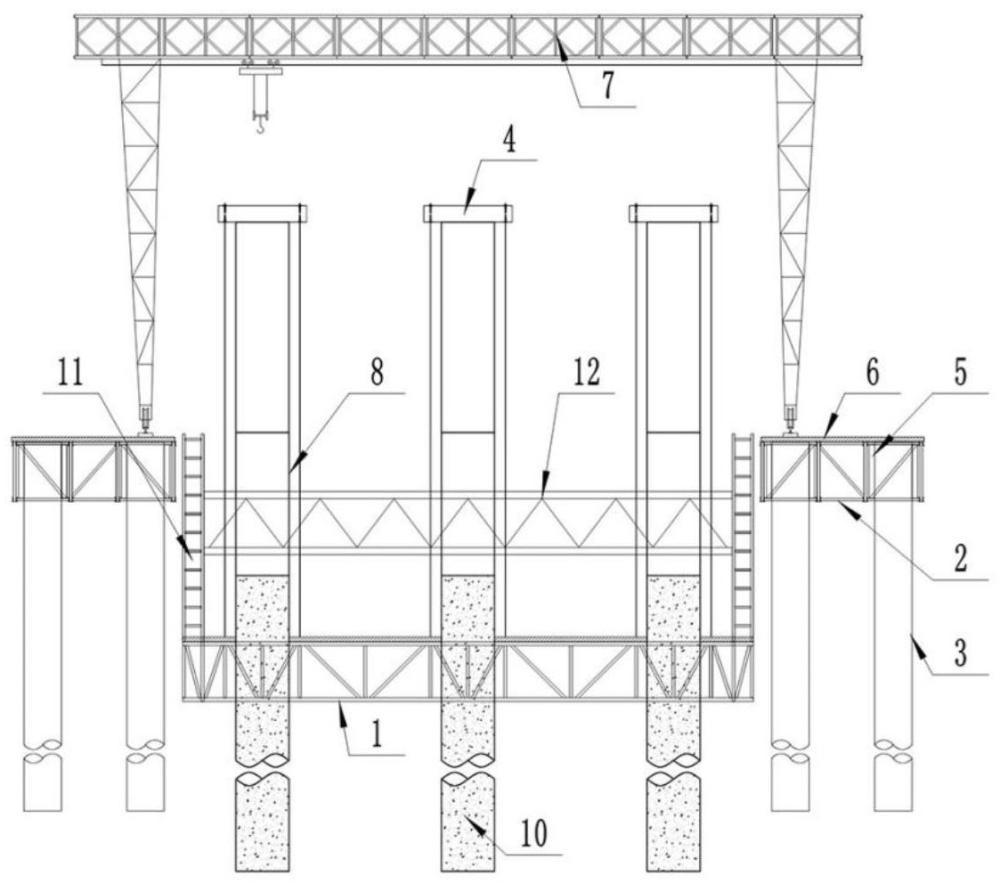 7
4
11
8
12
6
5
2
3
1
10